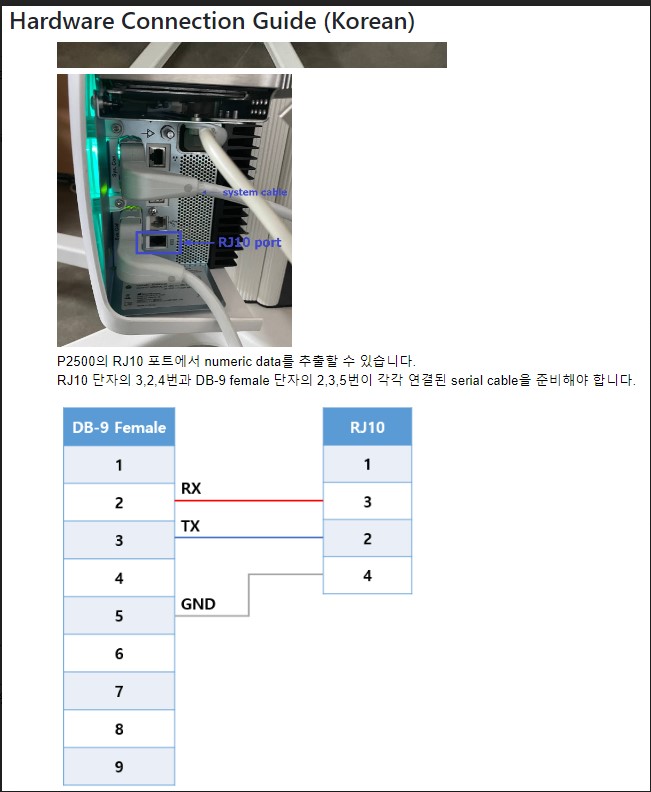 Hardware Connection Guide (Korean)

system cable

RJ10 port

P2500의 RJ10 포트에서 numeric data를 추출할 수 있습니다.
RJ10 단자의 3,2,4번과 DB-9 female 단자의 2,3,5번이 각각 연결된 serial cable을 준비해야 합니다.

| DB-9 Female |
|---|
| 1 |
| 2 |
| 3 |
| 4 |
| 5 |
| 6 |
| 7 |
| 8 |
| 9 |

RX

TX

GND

| RJ10 |
|---|
| 1 |
| 3 |
| 2 |
| 4 |